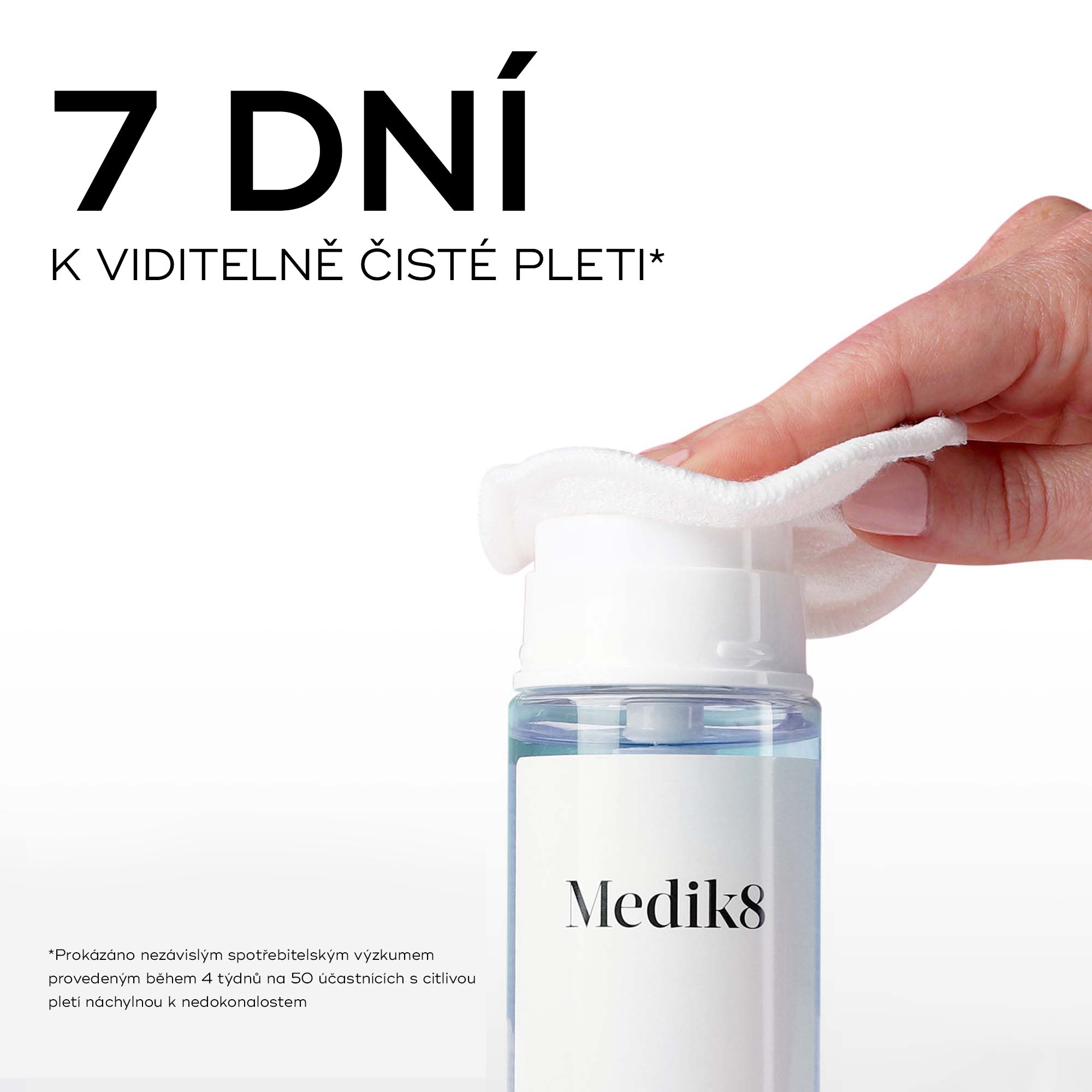 7 DNÍ
K VIDITELNĚ ČISTÉ PLETI*

Medik8

*Prokázáno nezávislým spotřebitelským výzkumem provedeným během 4 týdnů na 50 účastnících s citlivou pletí náchylnou k nedokonalostem