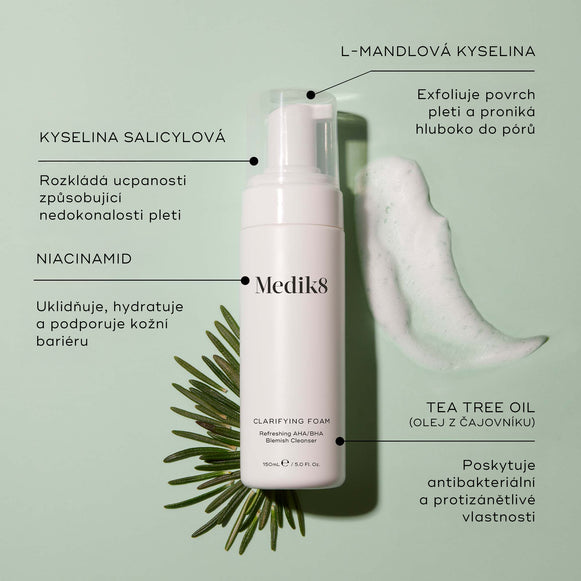 L-MANDLOVÁ KYSELINA

Exfoliuje povrch pleti a proniká hluboko do pórů

KYSELINA SALICYLOVÁ

Rozkládá ucpanosti způsobující nedokonalosti pleti

NIACINAMID

Uklidňuje, hydratuje a podporuje kožní bariéru

Medik8

CLARIFYING FOAM

Refreshing AHA/BHA Blemish Cleanser

150mL ℮ / 5.0 Fl. Oz.

TEA TREE OIL
(OLEJ Z ČAJOVNÍKU)

Poskytuje antibakteriální a protizánětlivé vlastnosti